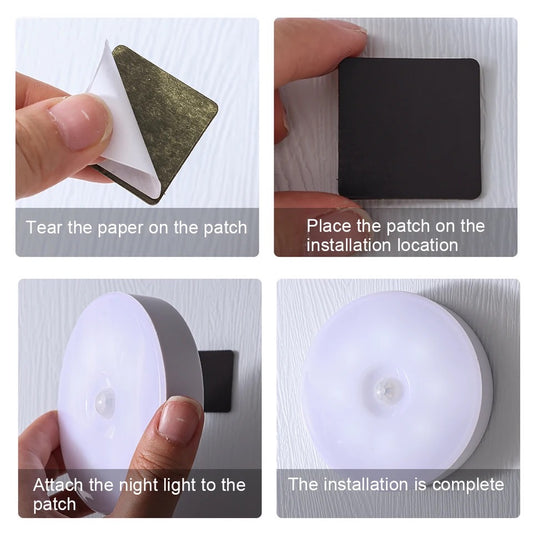 Tear the paper on the patch

Place the patch on the installation location

Attach the night light to the patch

The installation is complete