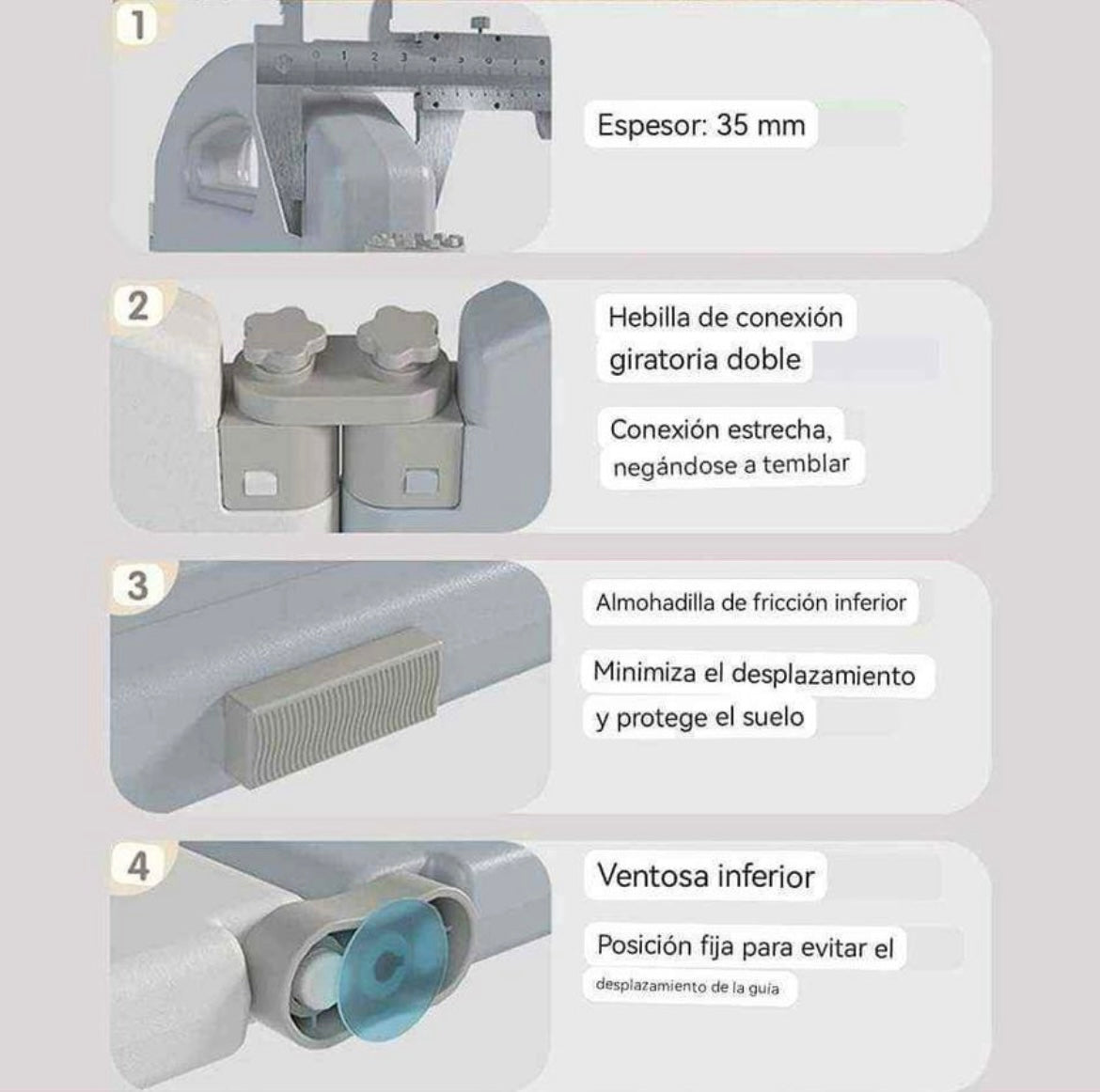 1

0 1 2 3

Espesor: 35 mm

2

Hebilla de conexión giratoria doble

Conexión estrecha, negándose a temblar

3

Almohadilla de fricción inferior

Minimiza el desplazamiento y protege el suelo

4

Ventosa inferior

Posición fija para evitar el desplazamiento de la guía