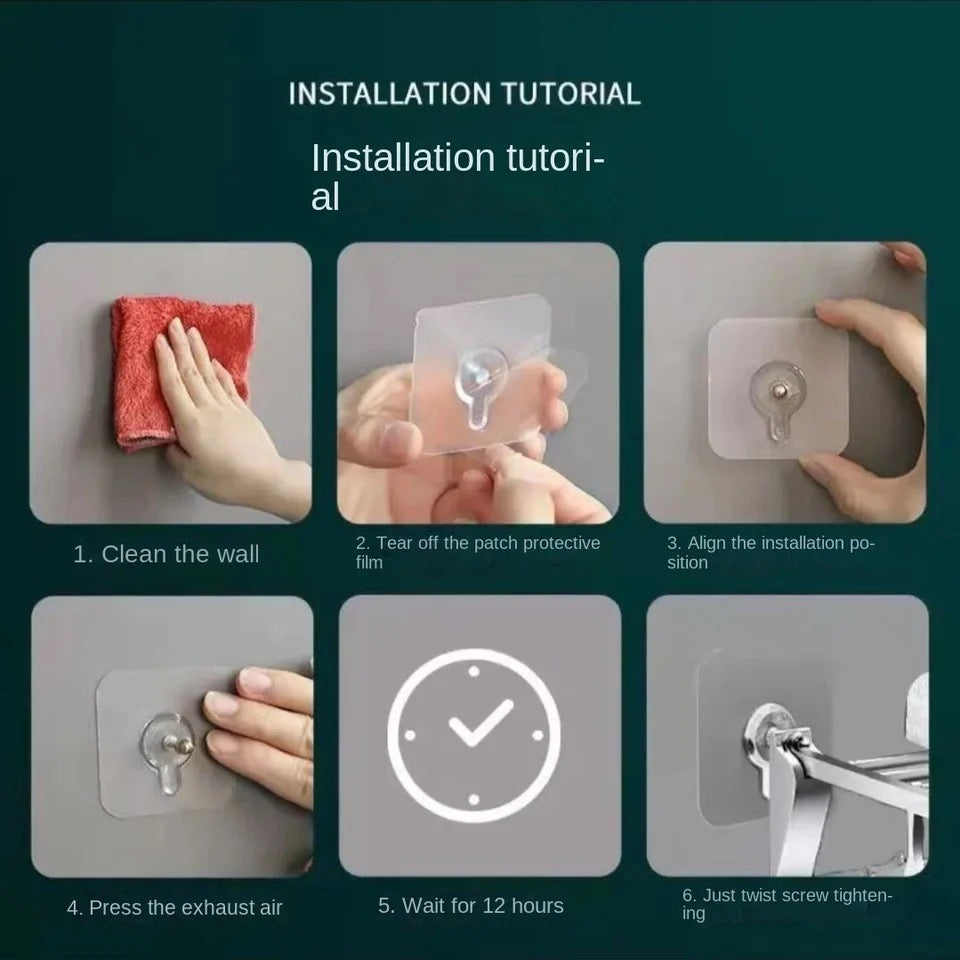 INSTALLATION TUTORIAL

Installation tutorial

1. Clean the wall

2. Tear off the patch protective film

3. Align the installation position

4. Press the exhaust air

5. Wait for 12 hours

6. Just twist screw tightening