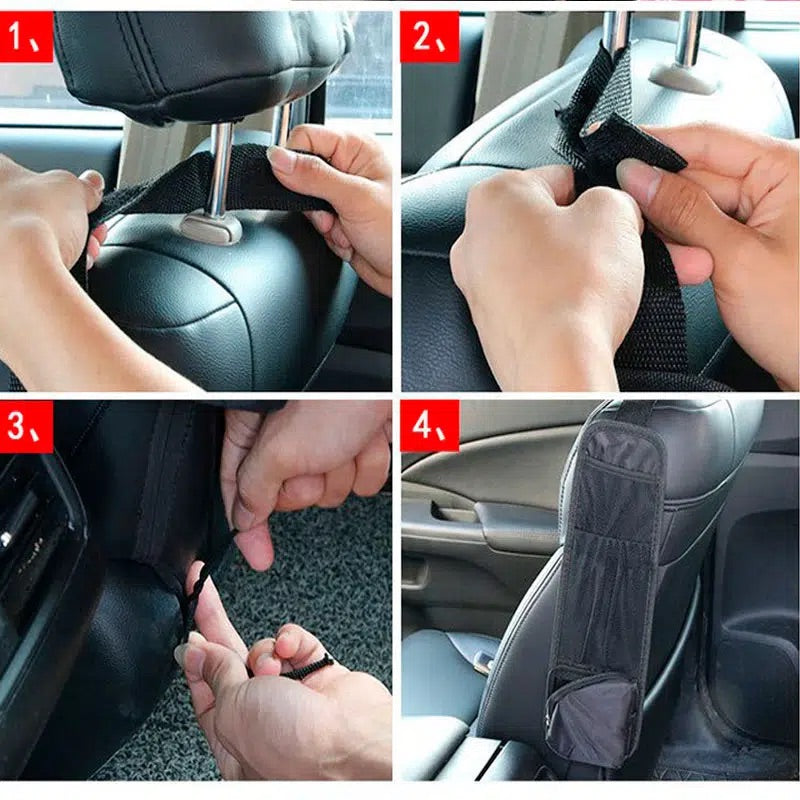 1、

2、

3、

4、