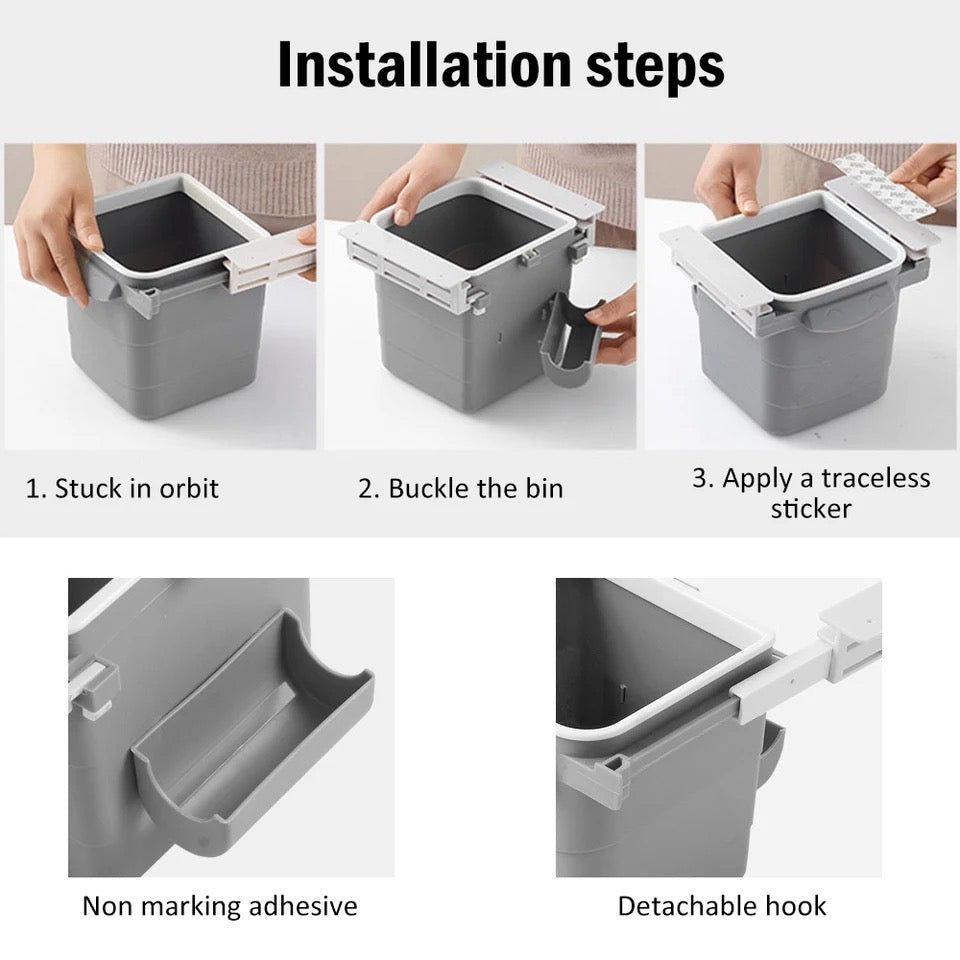 Installation steps

1. Stuck in orbit

2. Buckle the bin

3. Apply a traceless sticker

Non marking adhesive

Detachable hook