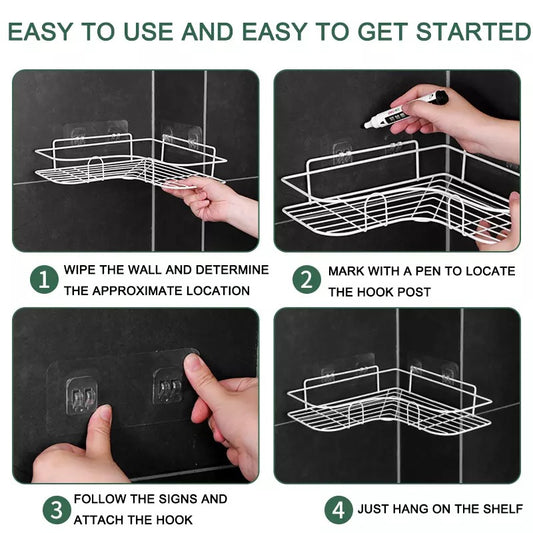 EASY TO USE AND EASY TO GET STARTED

1 WIPE THE WALL AND DETERMINE THE APPROXIMATE LOCATION

2 MARK WITH A PEN TO LOCATE THE HOOK POST

3 FOLLOW THE SIGNS AND ATTACH THE HOOK

4 JUST HANG ON THE SHELF