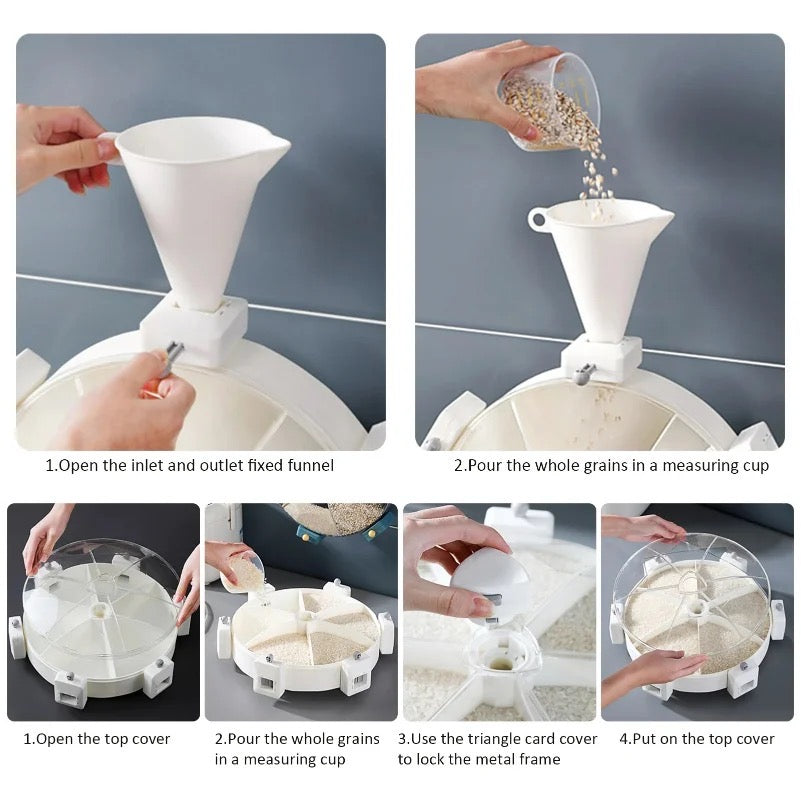 1.Open the inlet and outlet fixed funnel

2.Pour the whole grains in a measuring cup

1.Open the top cover

2.Pour the whole grains in a measuring cup

3.Use the triangle card cover to lock the metal frame

4.Put on the top cover