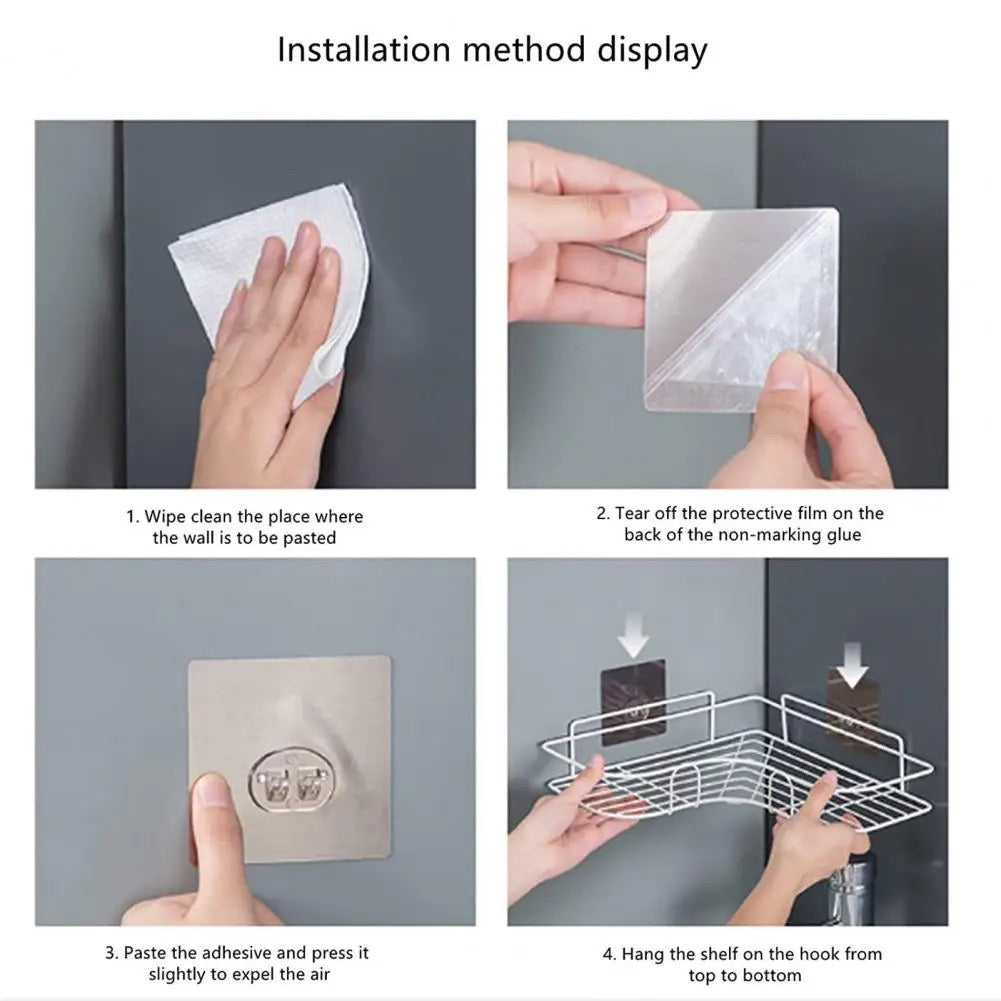 Installation method display

1. Wipe clean the place where the wall is to be pasted

2. Tear off the protective film on the back of the non-marking glue

3. Paste the adhesive and press it slightly to expel the air

4. Hang the shelf on the hook from top to bottom