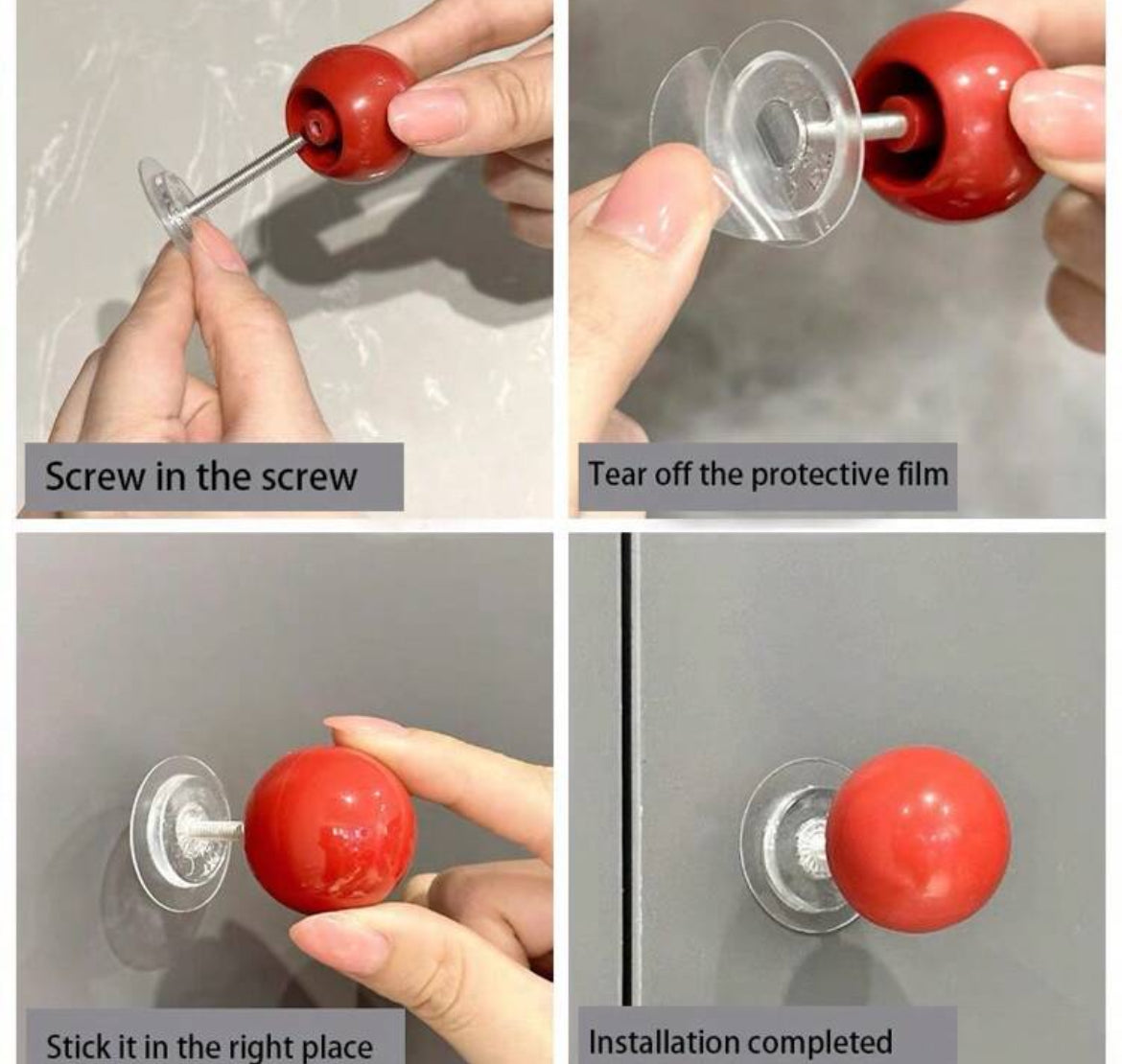 Screw in the screw

Tear off the protective film

Stick it in the right place

Installation completed