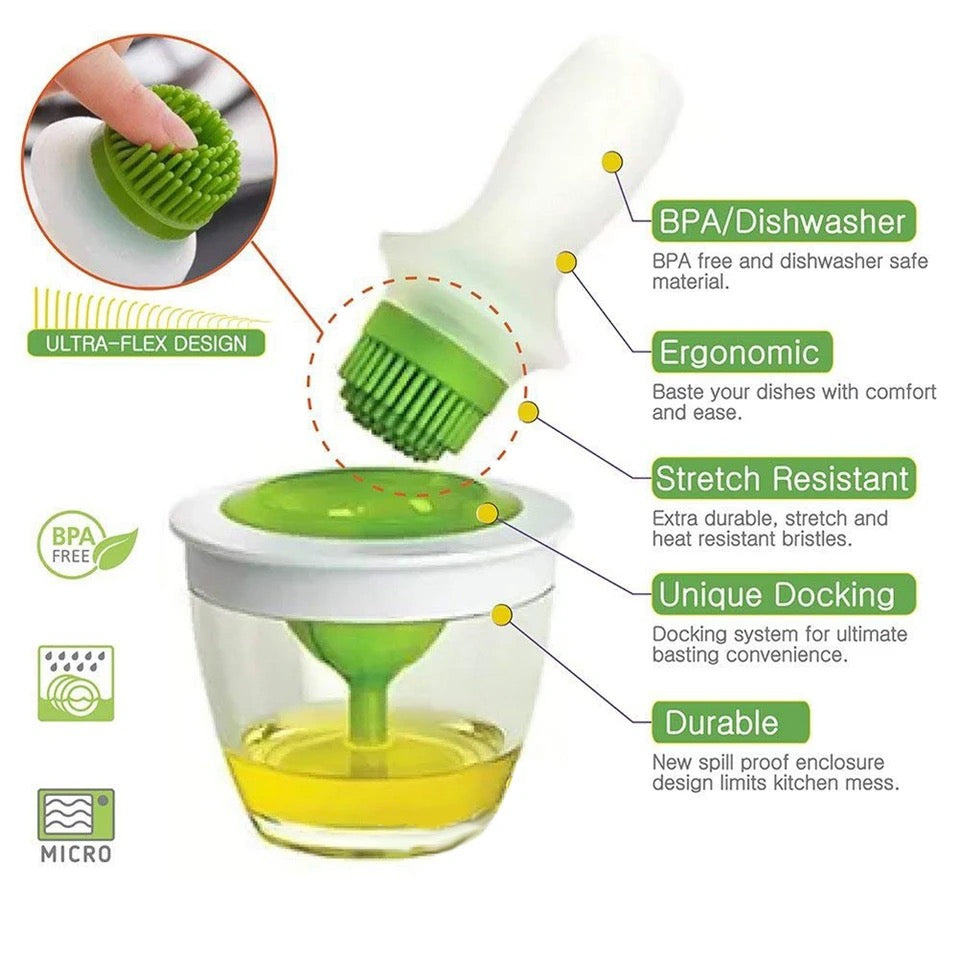 ULTRA-FLEX DESIGN

BPA FREE

MICRO

BPA/Dishwasher
BPA free and dishwasher safe material.

Ergonomic
Baste your dishes with comfort and ease.

Stretch Resistant
Extra durable, stretch and heat resistant bristles.

Unique Docking
Docking system for ultimate basting convenience.

Durable
New spill proof enclosure design limits kitchen mess.