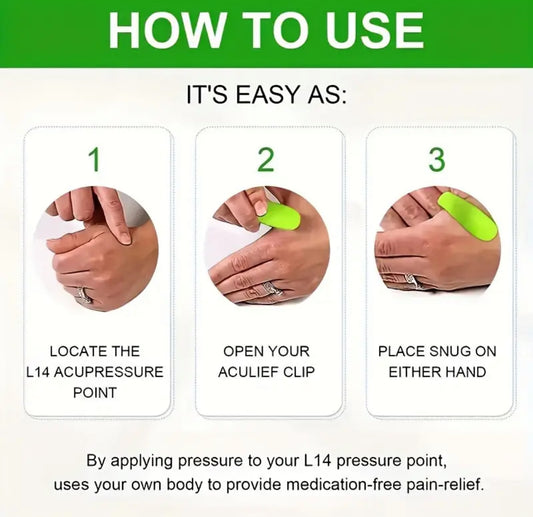 HOW TO USE

IT'S EASY AS:

1

LOCATE THE L14 ACUPRESSURE POINT

2

OPEN YOUR ACULIEF CLIP

3

PLACE SNUG ON EITHER HAND

By applying pressure to your L14 pressure point, uses your own body to provide medication-free pain-relief.