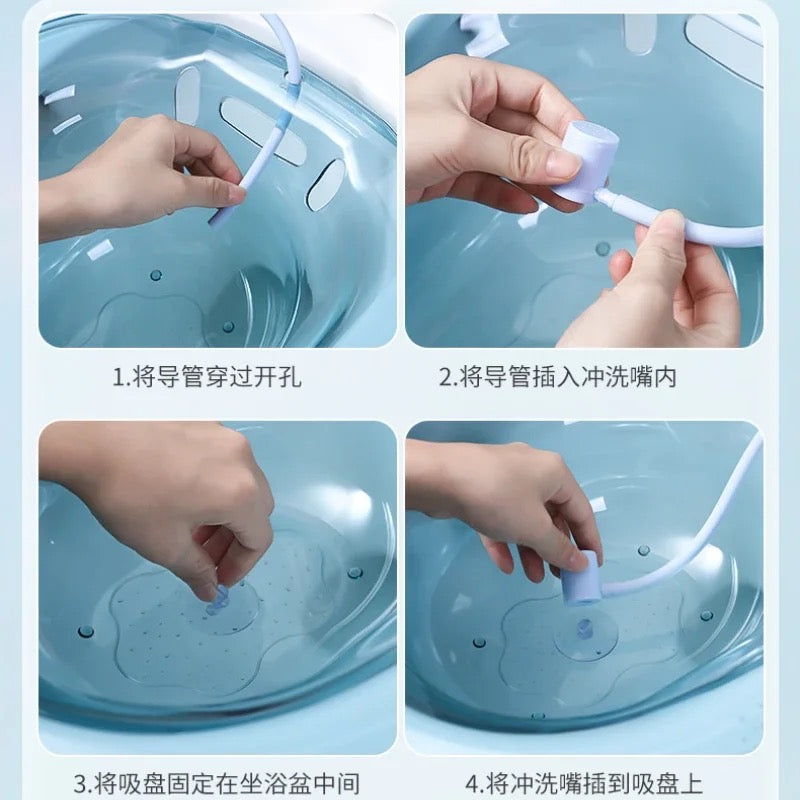 1.将导管穿过开孔

2.将导管插入冲洗嘴内

3.将吸盘固定在坐浴盆中间

4.将冲洗嘴插到吸盘上