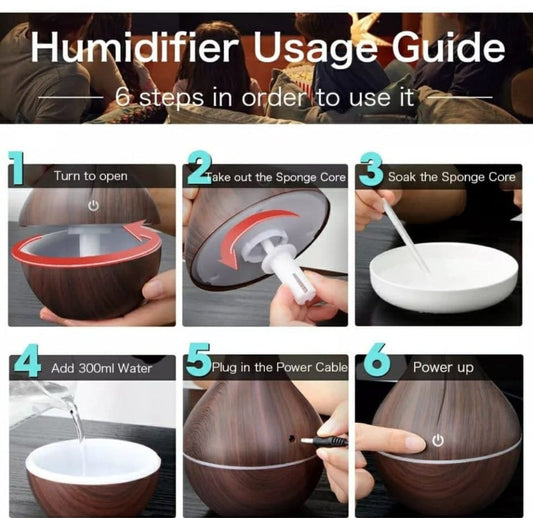 Humidifier Usage Guide

6 steps in order to use it

1 Turn to open

2 Take out the Sponge Core

3 Soak the Sponge Core

4 Add 300ml Water

5 Plug in the Power Cable

6 Power up