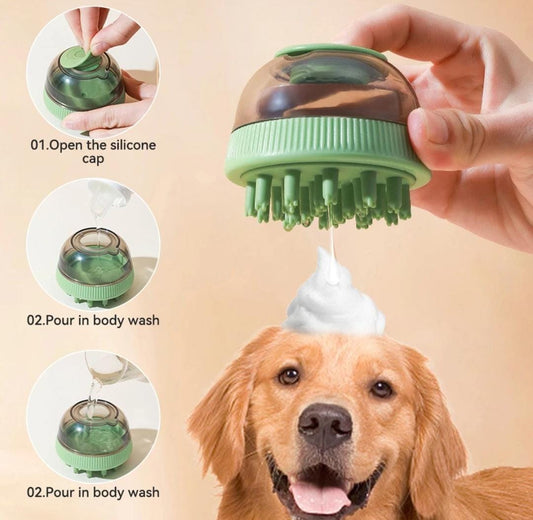 01.Open the silicone cap

02.Pour in body wash

02.Pour in body wash