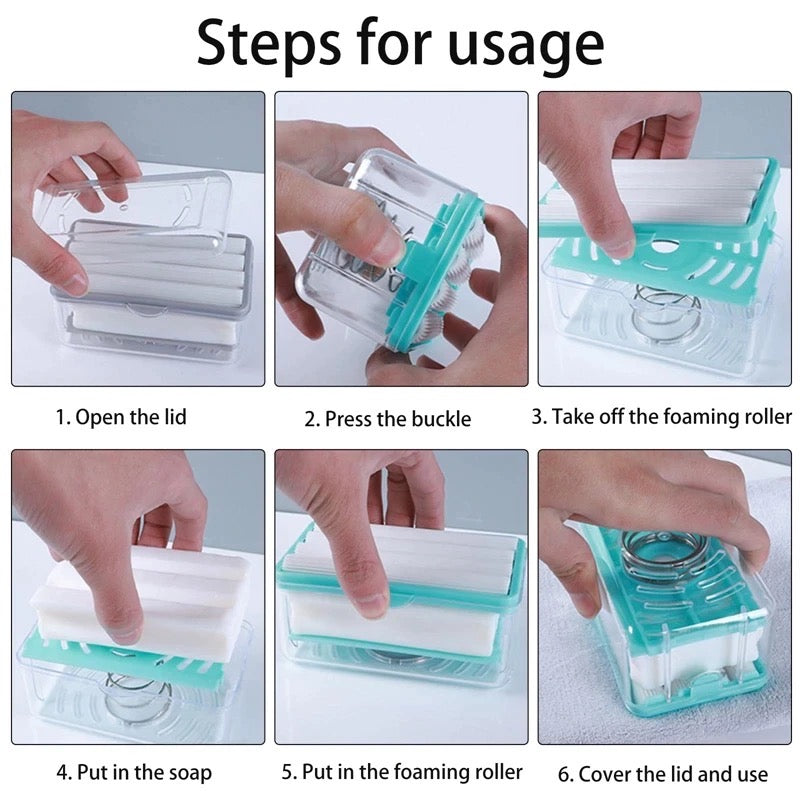 Steps for usage

1. Open the lid

2. Press the buckle

3. Take off the foaming roller

4. Put in the soap

5. Put in the foaming roller

6. Cover the lid and use