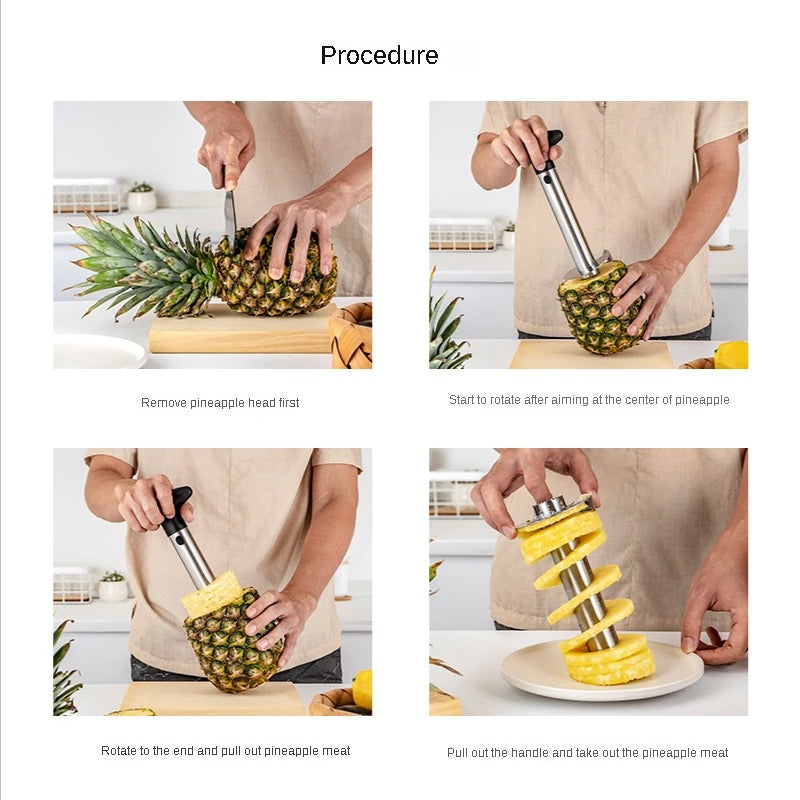 Procedure

Remove pineapple head first

Start to rotate after aiming at the center of pineapple

Rotate to the end and pull out pineapple meat

Pull out the handle and take out the pineapple meat