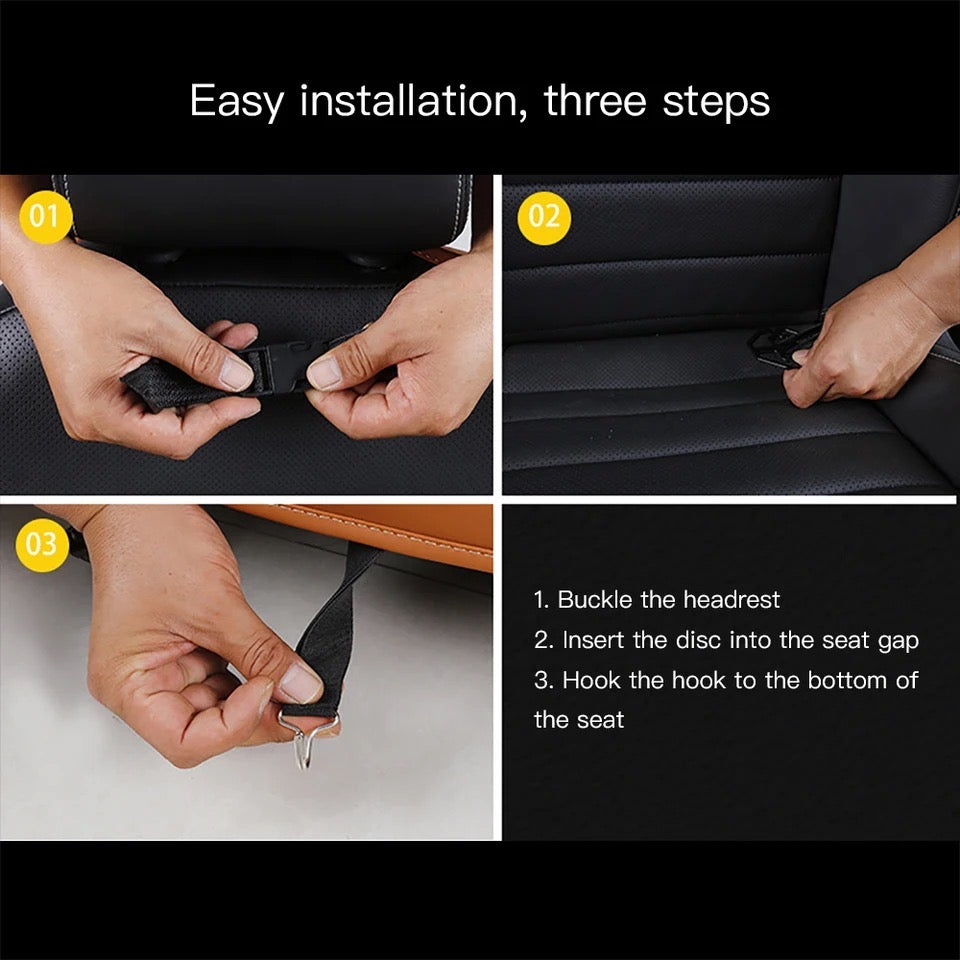 Easy installation, three steps

01

02

03

1. Buckle the headrest
2. Insert the disc into the seat gap
3. Hook the hook to the bottom of the seat