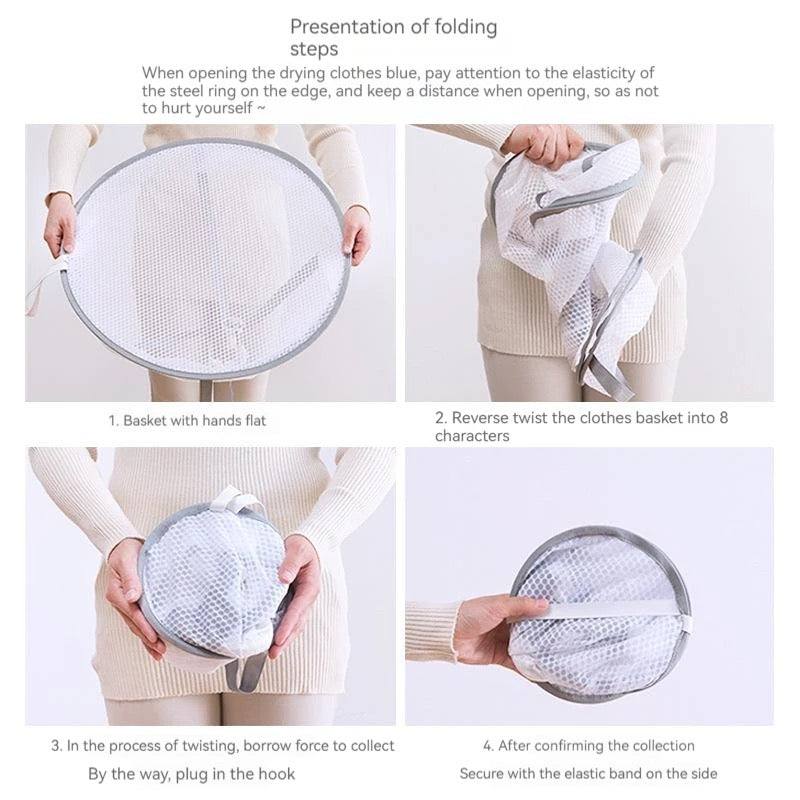 Presentation of folding steps

When opening the drying clothes blue, pay attention to the elasticity of the steel ring on the edge, and keep a distance when opening, so as not to hurt yourself ~

1. Basket with hands flat

2. Reverse twist the clothes basket into 8 characters

3. In the process of twisting, borrow force to collect

By the way, plug in the hook

4. After confirming the collection

Secure with the elastic band on the side