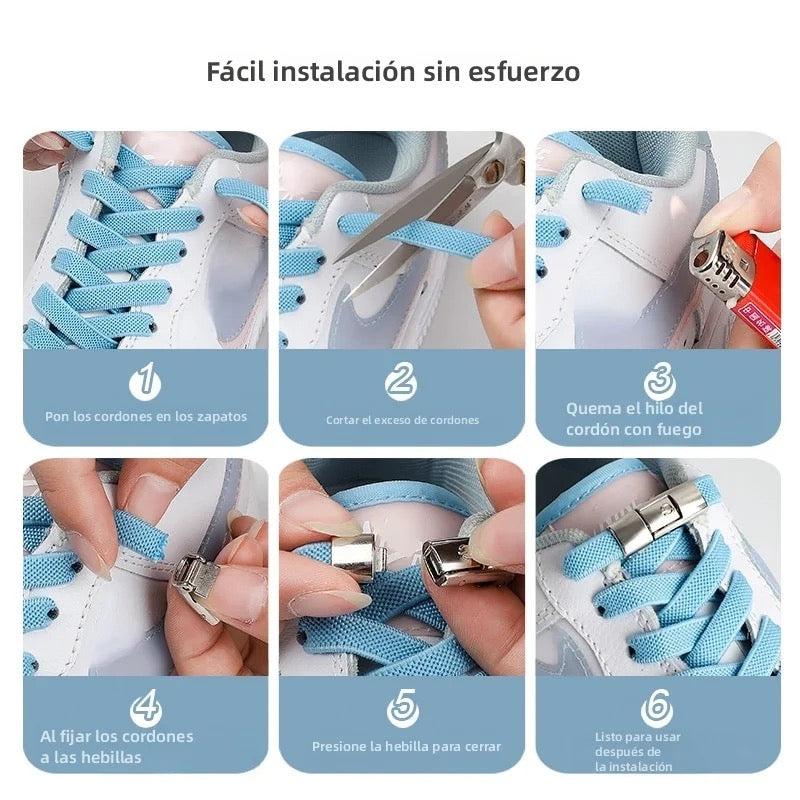 Fácil instalación sin esfuerzo

1
Pon los cordones en los zapatos

2
Cortar el exceso de cordones

3
Quema el hilo del cordón con fuego

4
Al fijar los cordones a las hebillas

5
Presione la hebilla para cerrar

6
Listo para usar después de la instalación