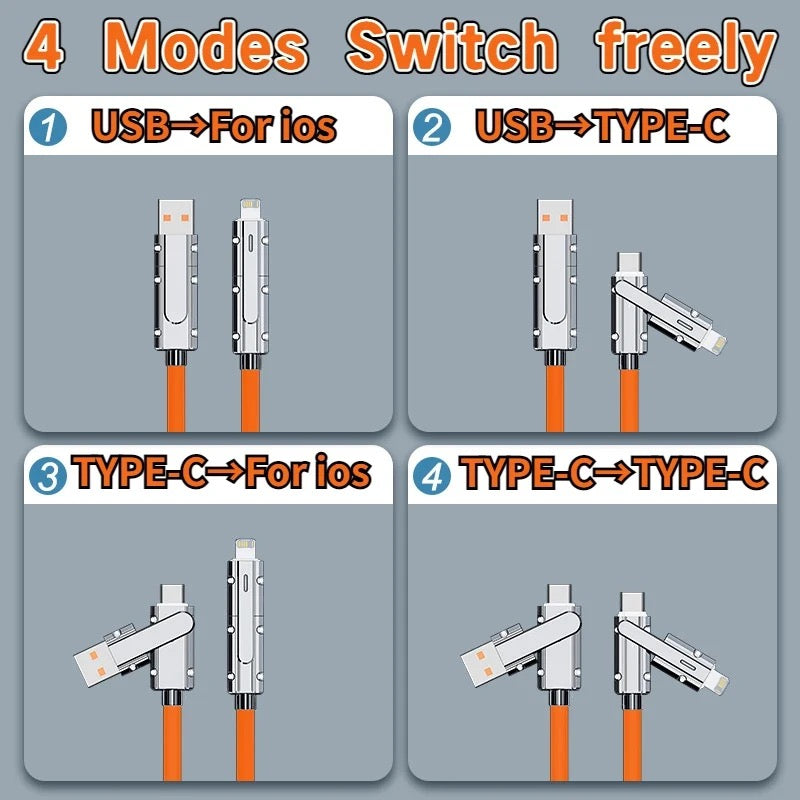 4 Modes Switch freely

1 USB→For ios

2 USB→TYPE-C

3 TYPE-C→For ios

4 TYPE-C→TYPE-C