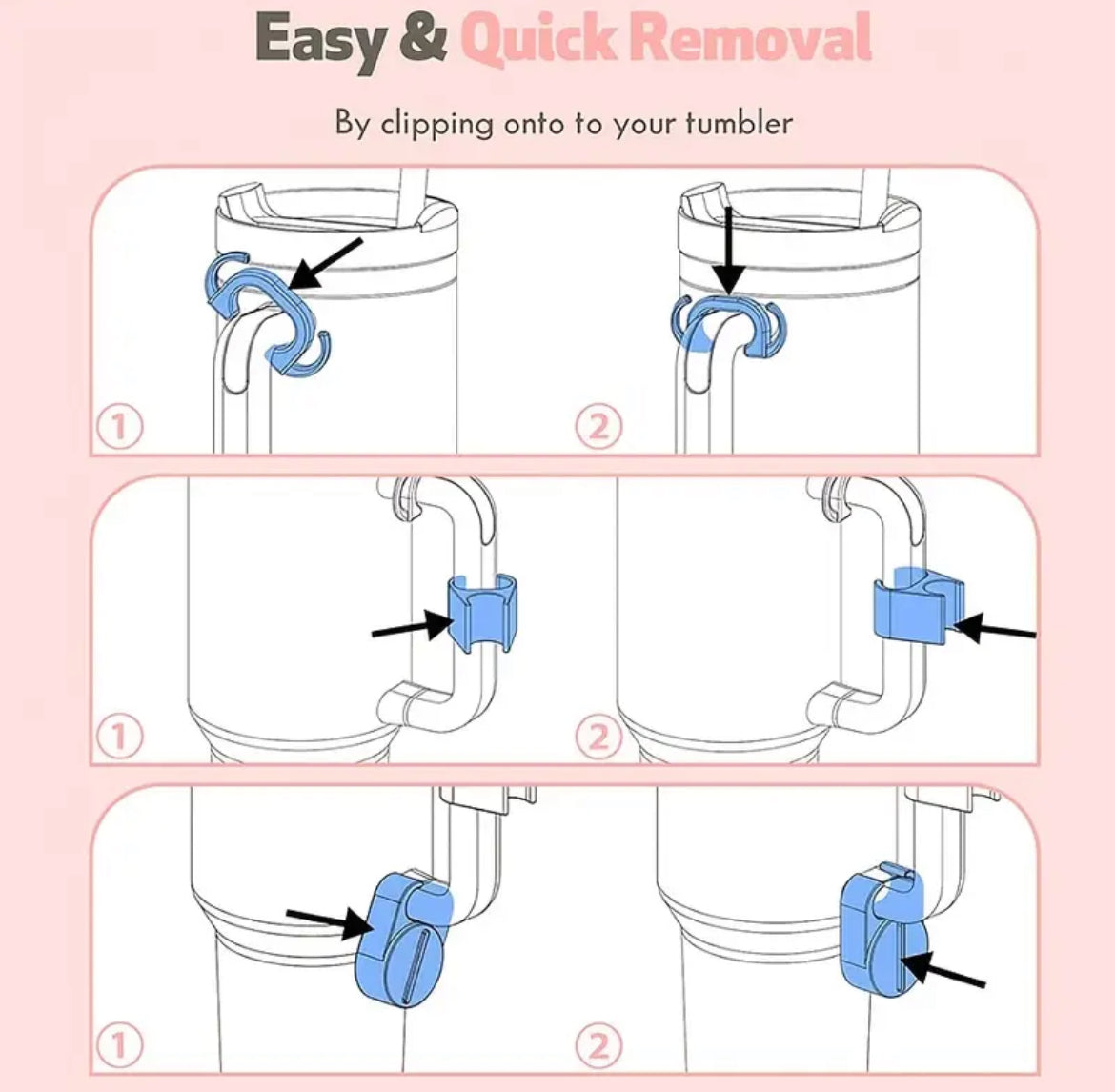 Easy & Quick Removal

By clipping onto to your tumbler

1

2

1

2

1

2