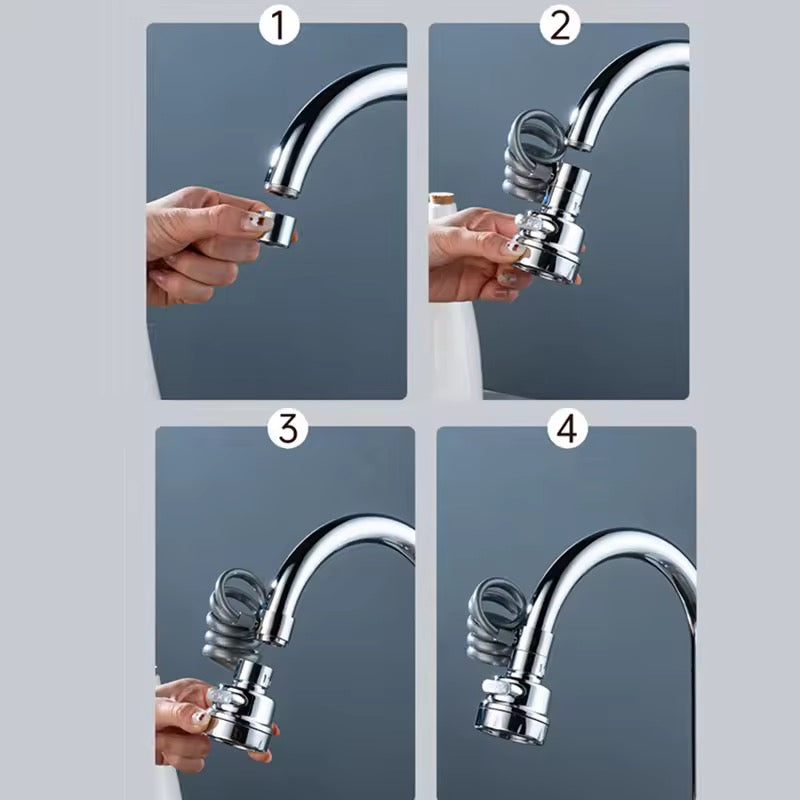 1

2

3

4